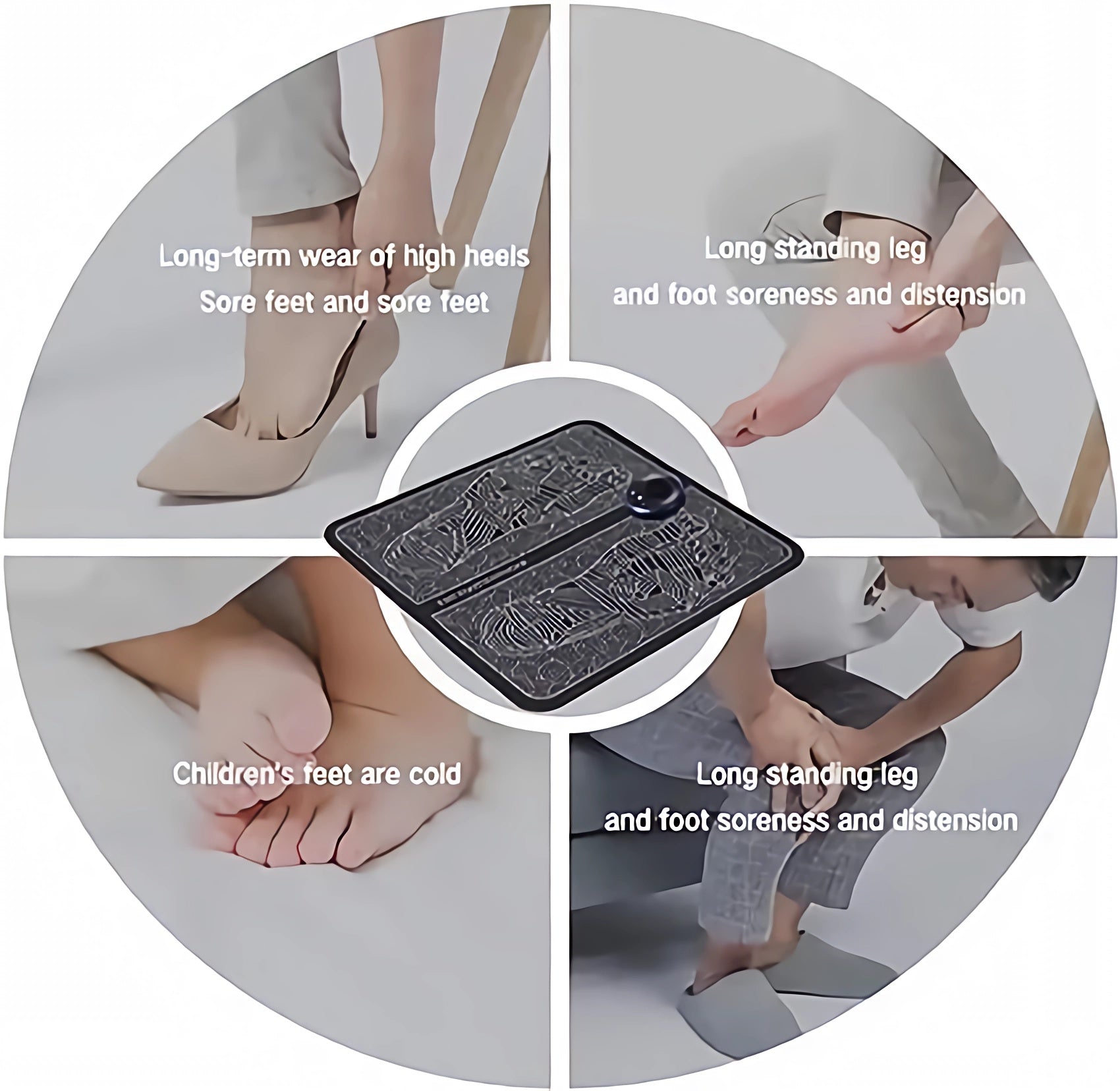 Long-term wear of high heels
Sore feet and sore feet

Long standing leg
and foot soreness and distension

Children's feet are cold

Long standing leg
and foot soreness and distension