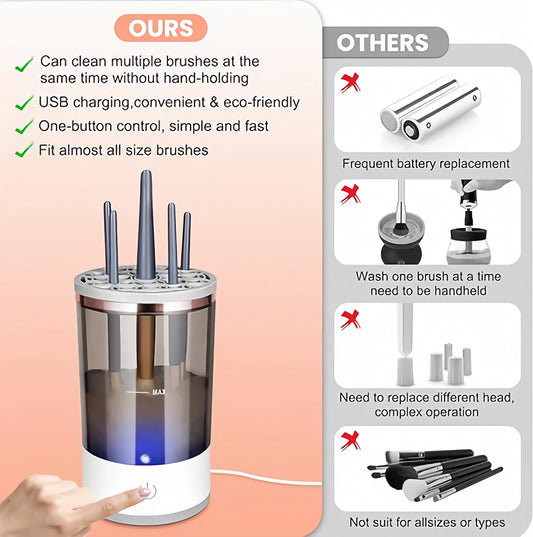 OURS

Can clean multiple brushes at the same time without hand-holding

USB charging,convenient & eco-friendly

One-button control, simple and fast

Fit almost all size brushes

MAX

OTHERS

Frequent battery replacement

Wash one brush at a time need to be handheld

Need to replace different head, complex operation

Not suit for allsizes or types