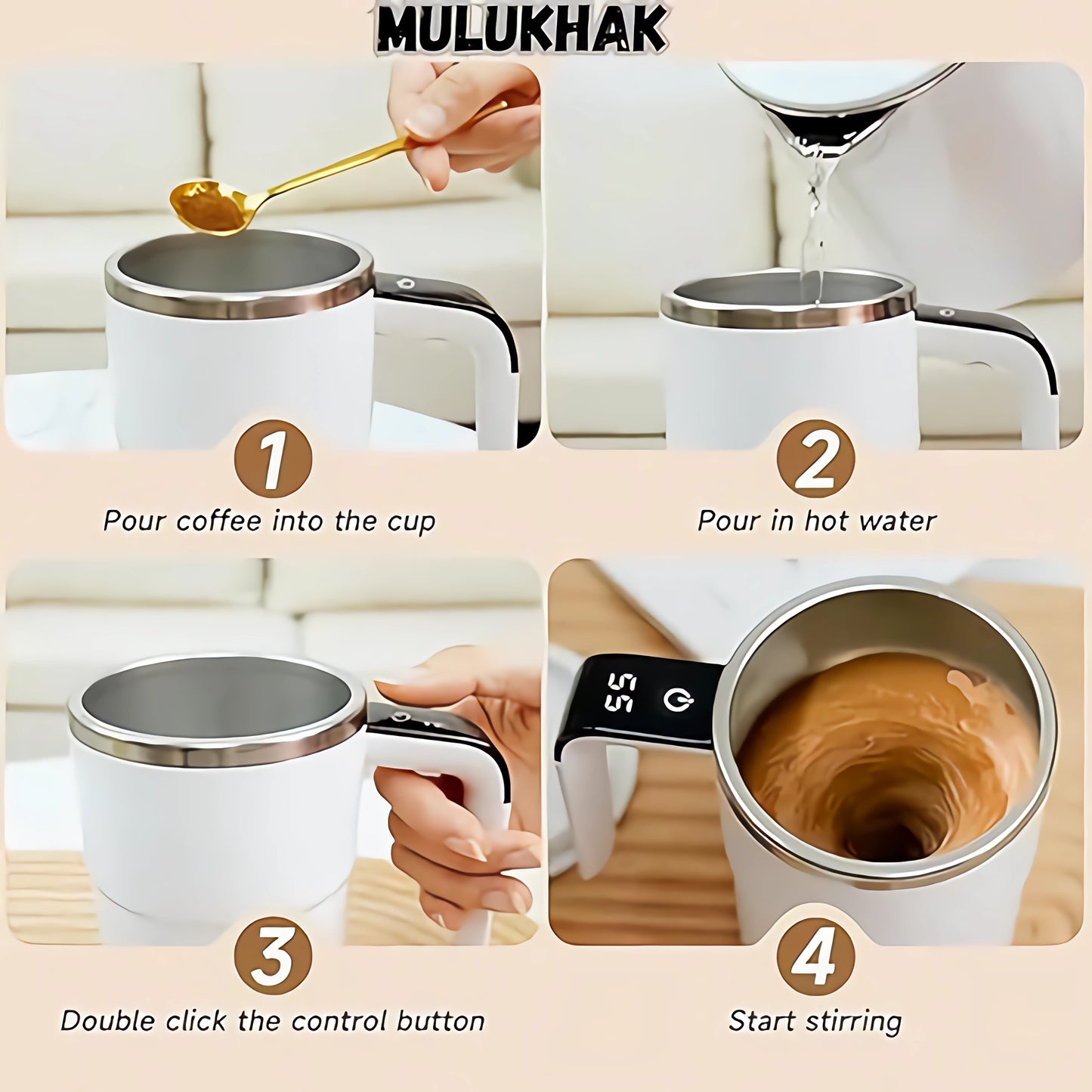 MULUKHAK

1
Pour coffee into the cup

2
Pour in hot water

3
Double click the control button

55

4
Start stirring